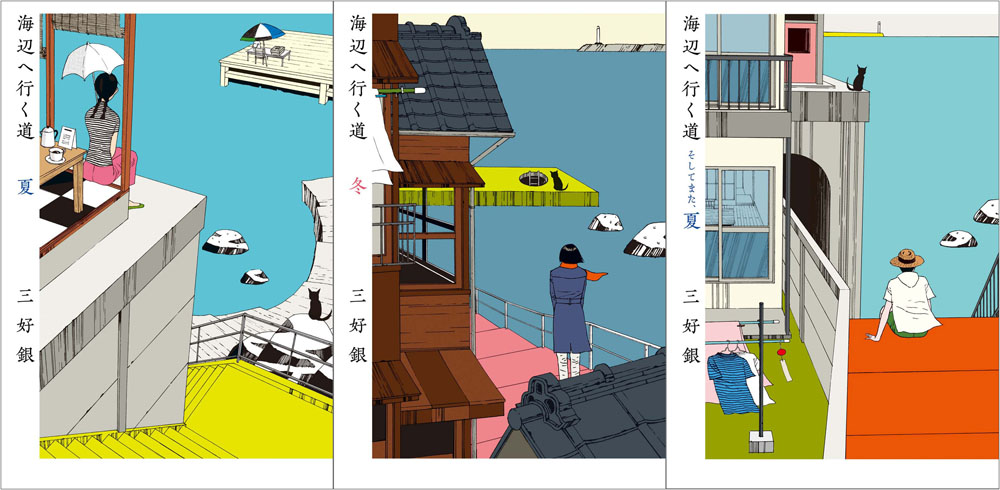 海辺へ行く道
夏
三好銀

海辺へ行く道
冬
三好銀

海辺へ行く道
そしてまた、夏
三好銀